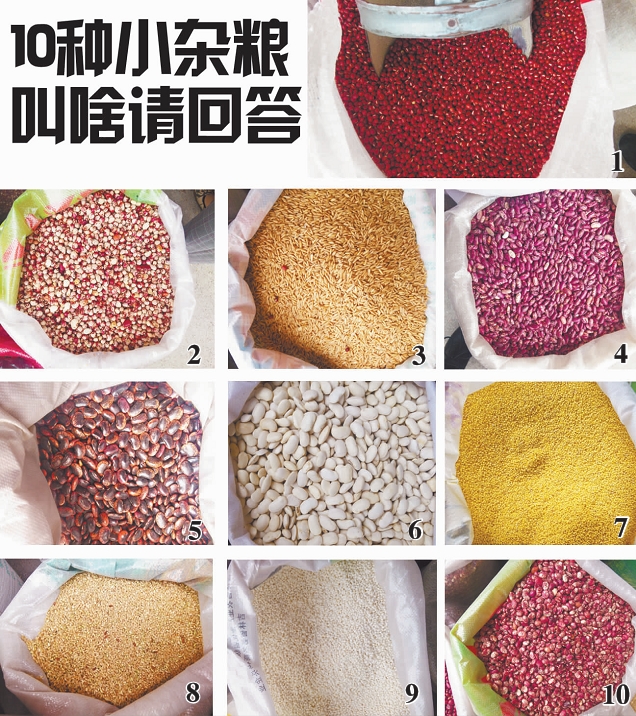 10种小杂粮
叫啥请回答

1

2

3

4

5

6

7

8

9

10